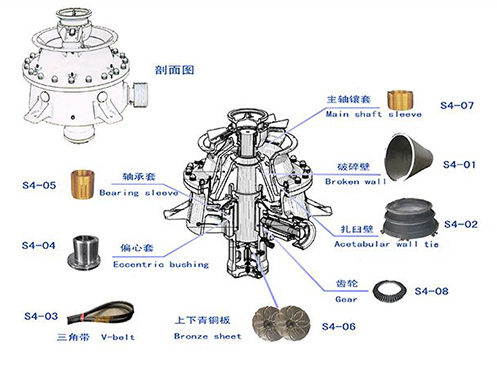 剖面图

主轴镶套
Main shaft sleeve
S4-07

破碎壁
Broken wall
S4-01

S4-05
轴承套
Bearing sleeve

扎臼壁
Acetabular wall tie
S4-02

S4-04
偏心套
Eccentric bushing

齿轮
Gear
S4-08

S4-03
三角带 V-belt

上下青铜板
Bronze sheet
S4-06